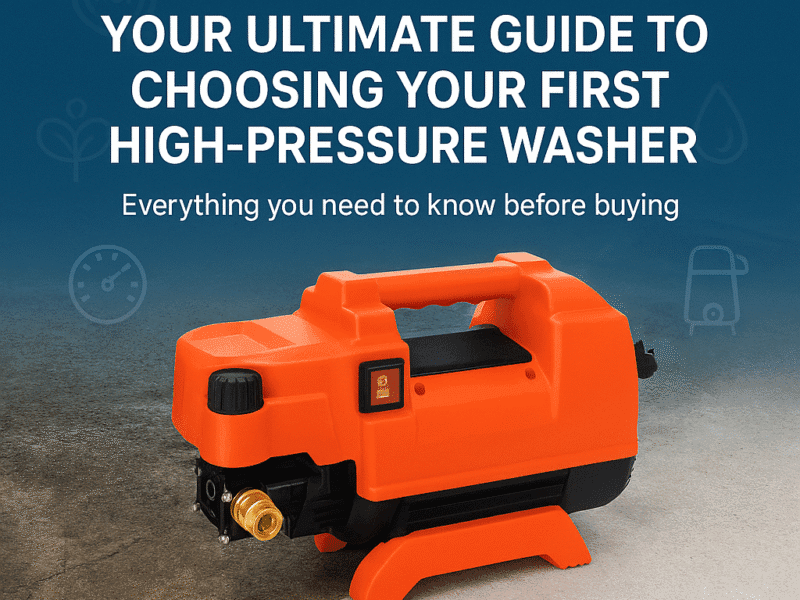 YOUR ULTIMATE GUIDE TO CHOOSING YOUR FIRST HIGH-PRESSURE WASHER

Everything you need to know before buying